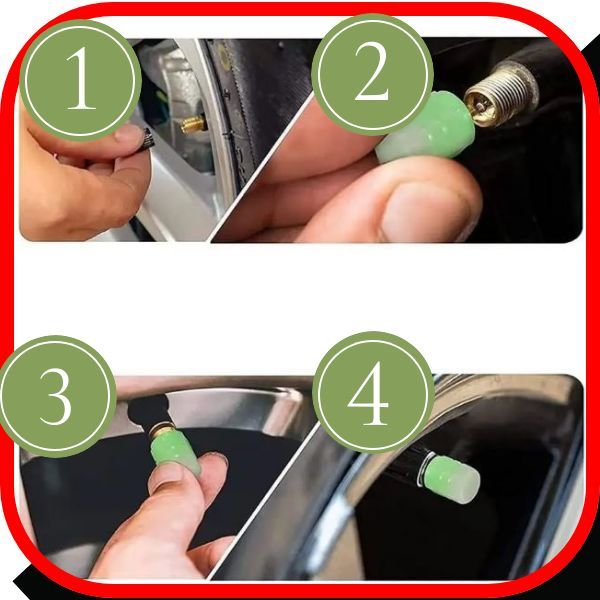 1

2

3

4